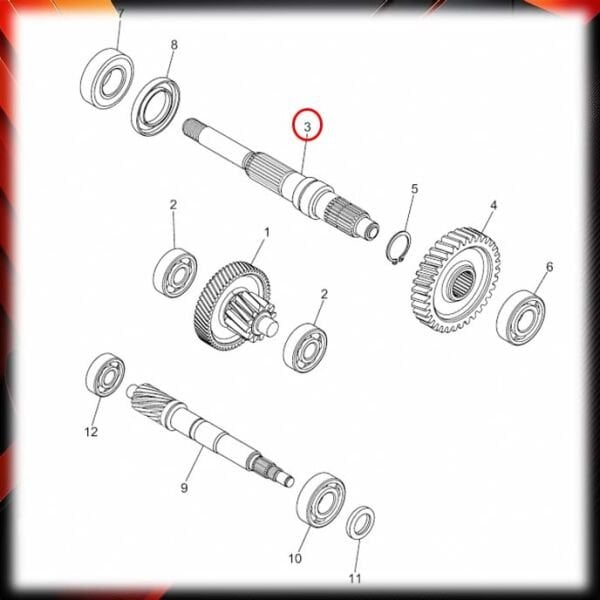 7
8
3
5
4
2
1
6
2
12
9
10
11