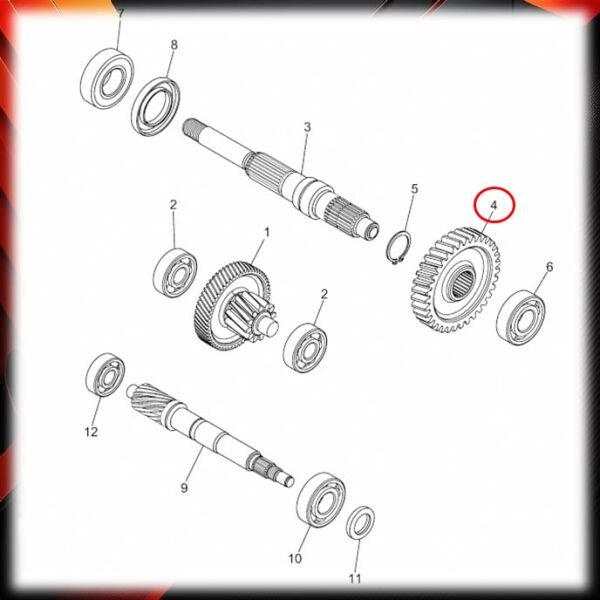 7
8
3
5
4
2
1
6
2
12
9
10
11