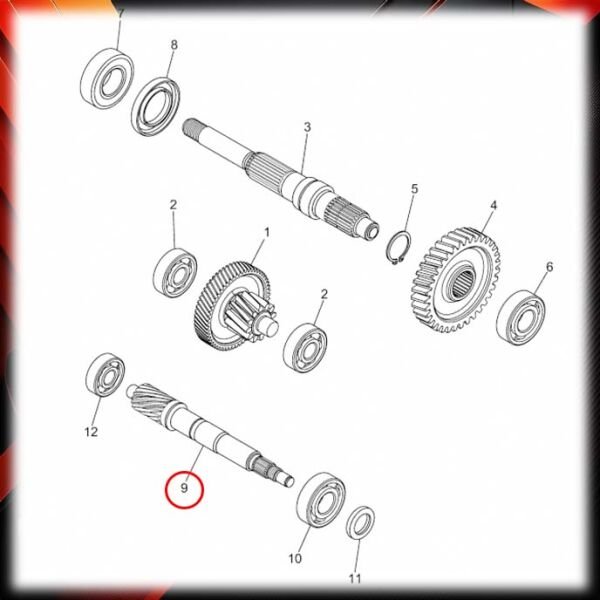 7
8
3
5
4
2
1
6
2
12
9
10
11